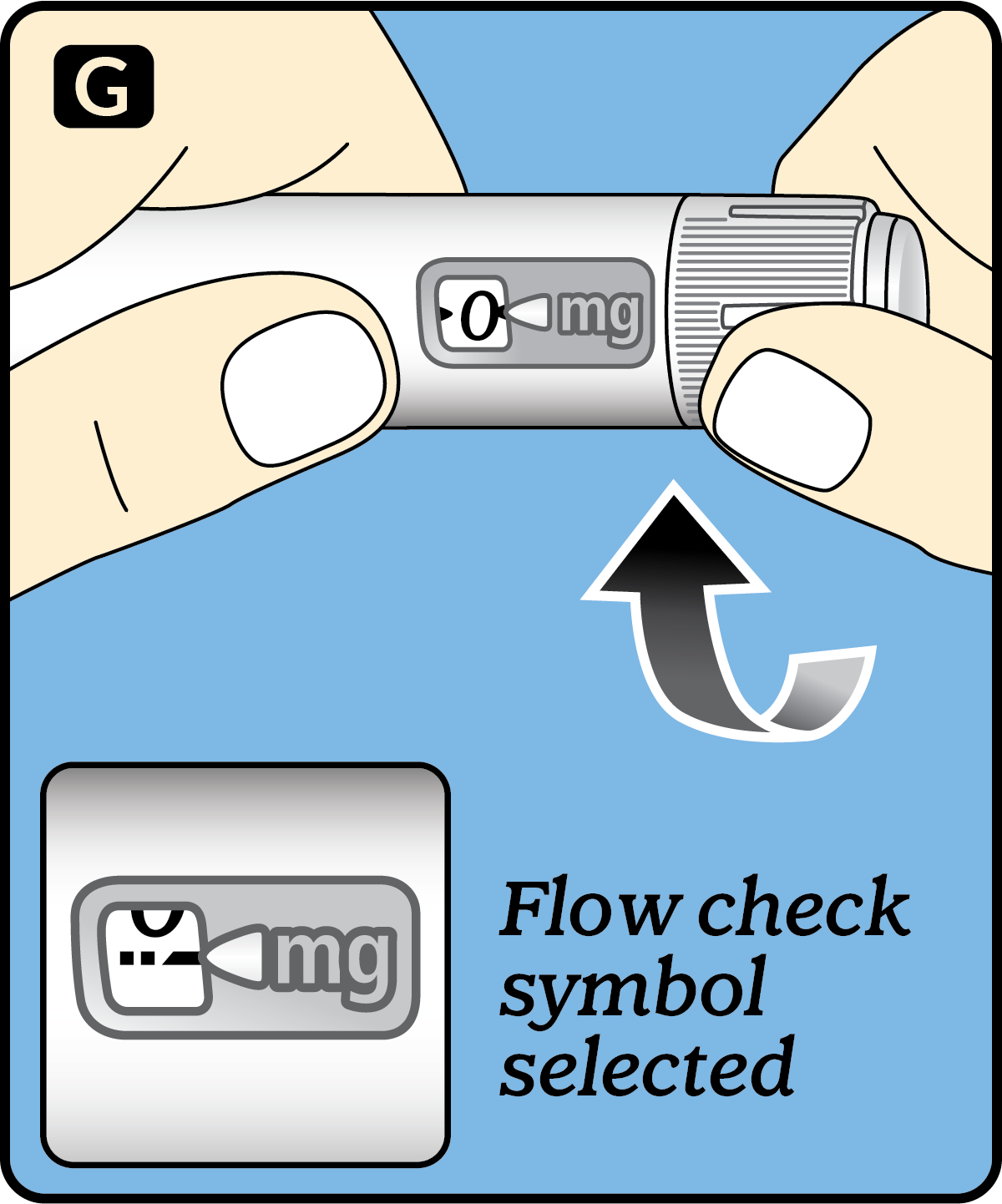 G

0 mg

mg

Flow check symbol selected